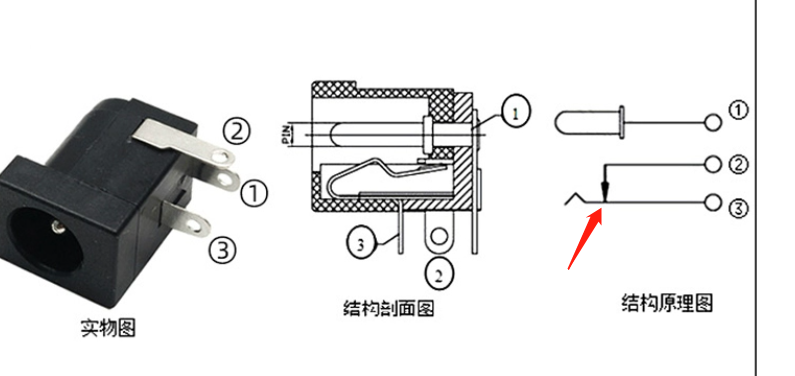 ②
①
③
实物图

PIN
1
3
2
结构剖面图

①
②
③
结构原理图