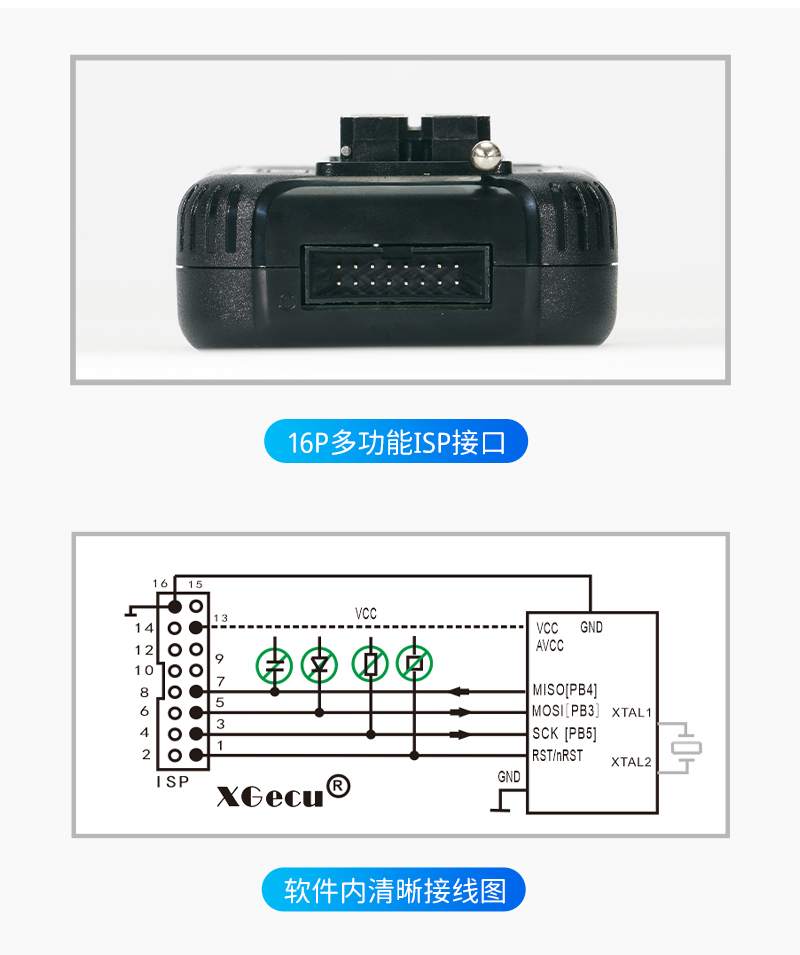 16P多功能ISP接口

16 15
14 13
12
10 9
8 7
6 5
4 3
2 1
ISP
VCC
VCC GND
AVCC
MISO[PB4]
MOSI[PB3]
SCK [PB5]
RST/nRST
XTAL1
XTAL2
GND
XGecu®

软件内清晰接线图