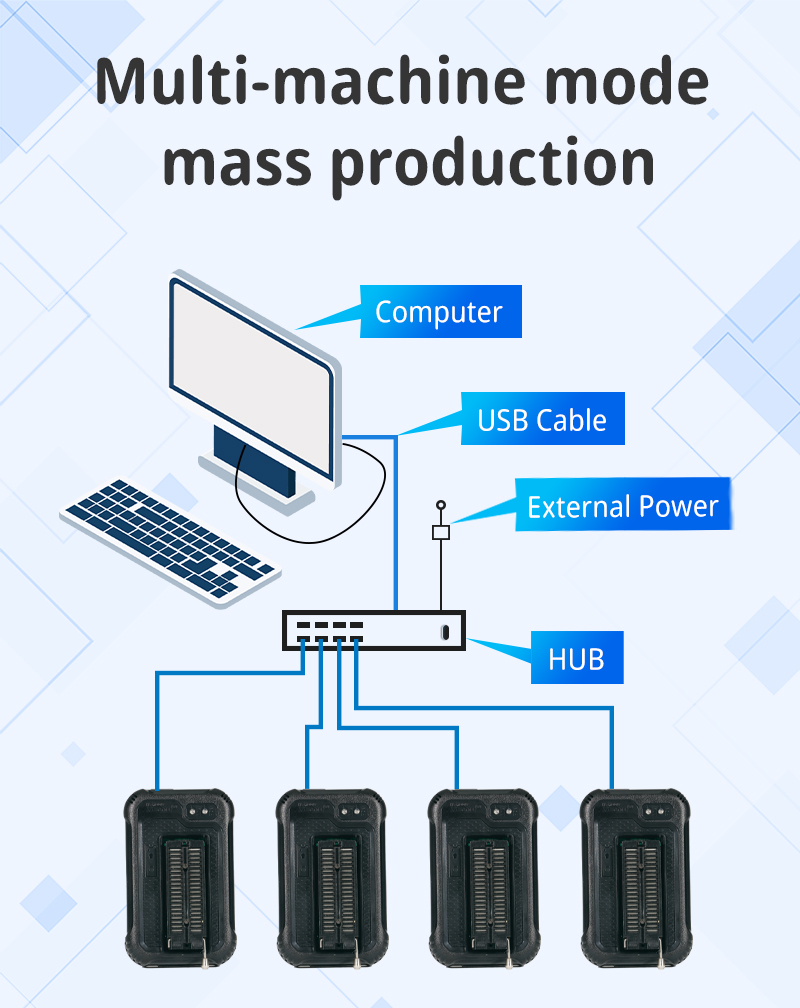 Multi-machine mode mass production

Computer

USB Cable

External Power

HUB